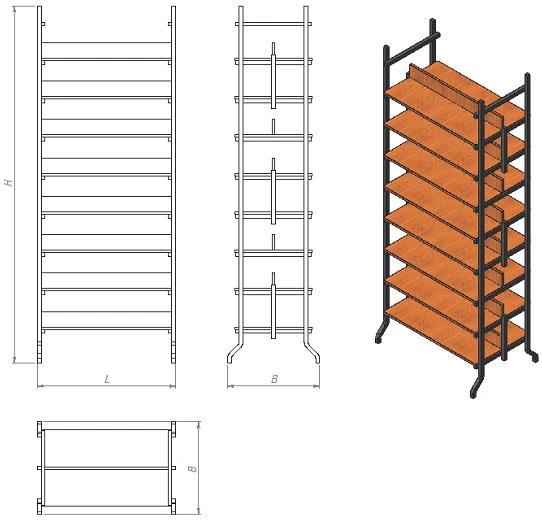 H

L

B

B