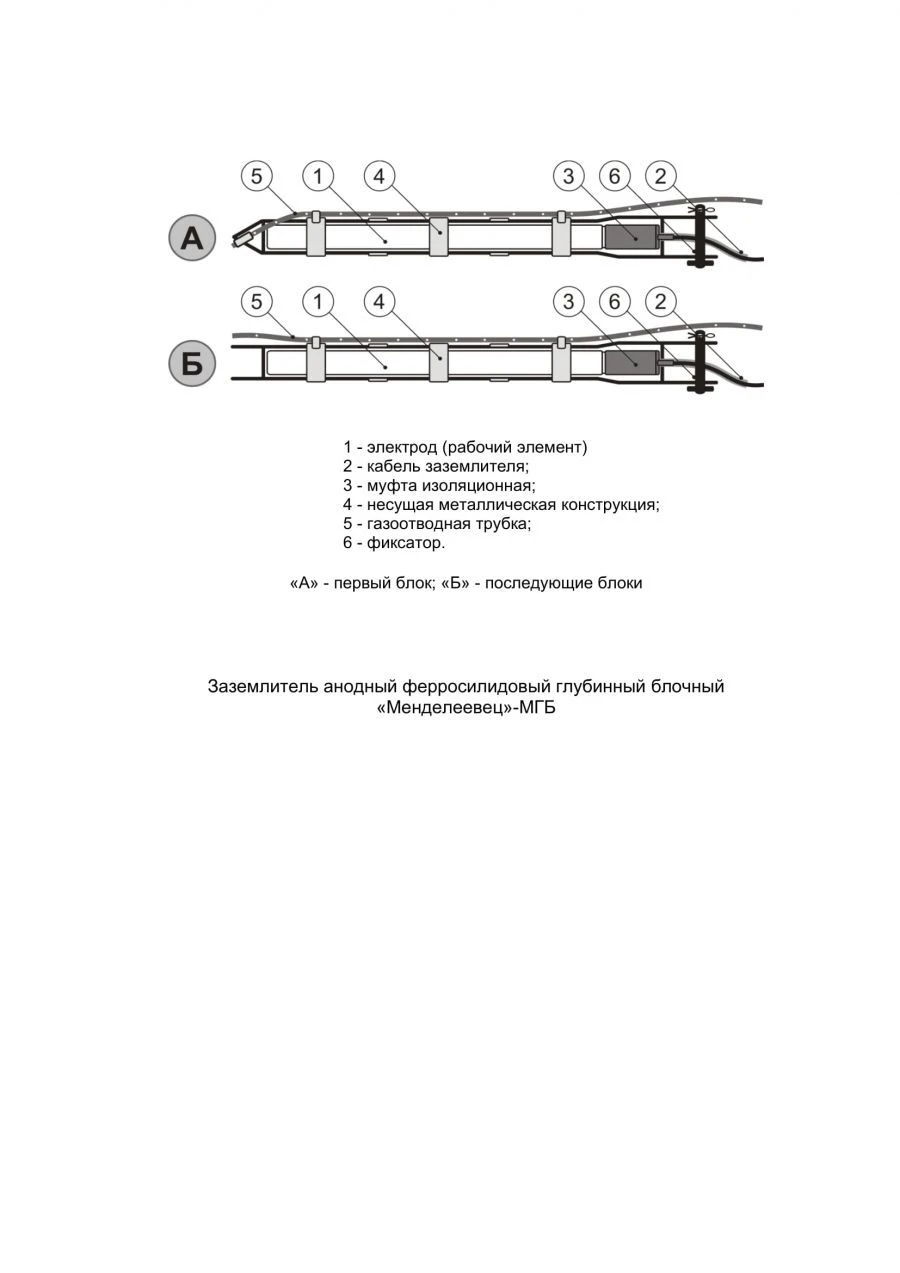 5 1 4 3 6 2

А

5 1 4 3 6 2

Б

1 - электрод (рабочий элемент)
2 - кабель заземлителя;
3 - муфта изоляционная;
4 - несущая металлическая конструкция;
5 - газоотводная трубка;
6 - фиксатор.

«А» - первый блок; «Б» - последующие блоки

Заземлитель анодный ферросилидовый глубинный блочный «Менделеевец»-МГБ