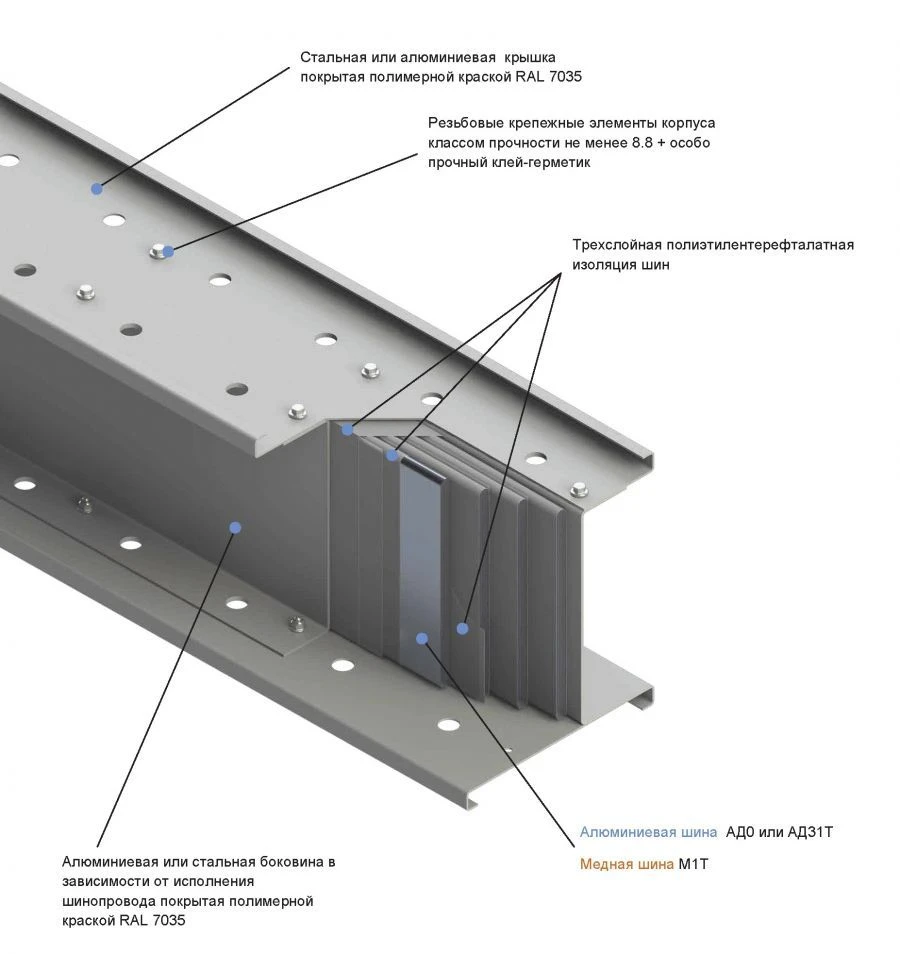 Стальная или алюминиевая крышка покрытая полимерной краской RAL 7035

Резьбовые крепежные элементы корпуса классом прочности не менее 8.8 + особо прочный клей-герметик

Трехслойная полиэтилентерефталатная изоляция шин

Алюминиевая шина АД0 или АД31Т

Медная шина М1Т

Алюминиевая или стальная боковина в зависимости от исполнения шинопровода покрытая полимерной краской RAL 7035