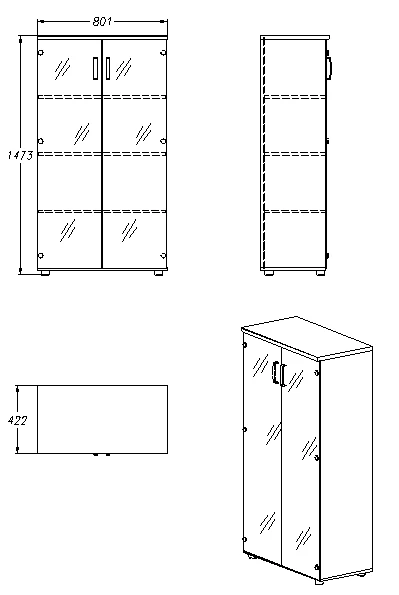 801

1473

422