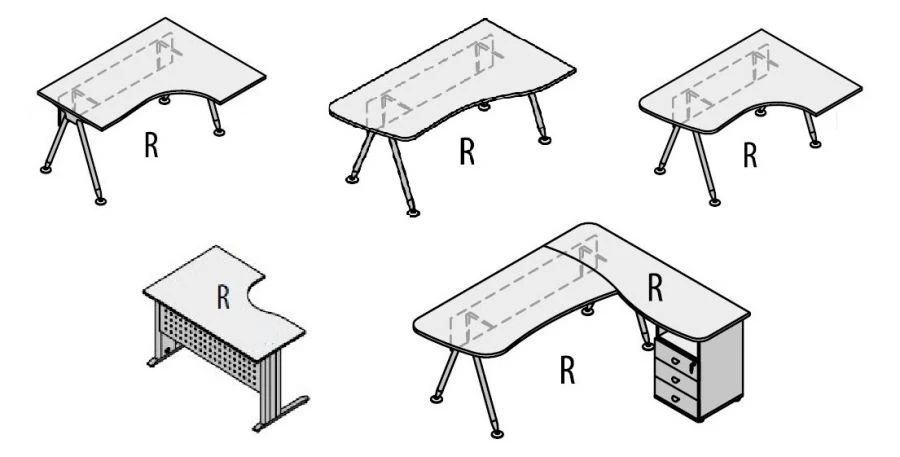 R

R

R

R

R

R