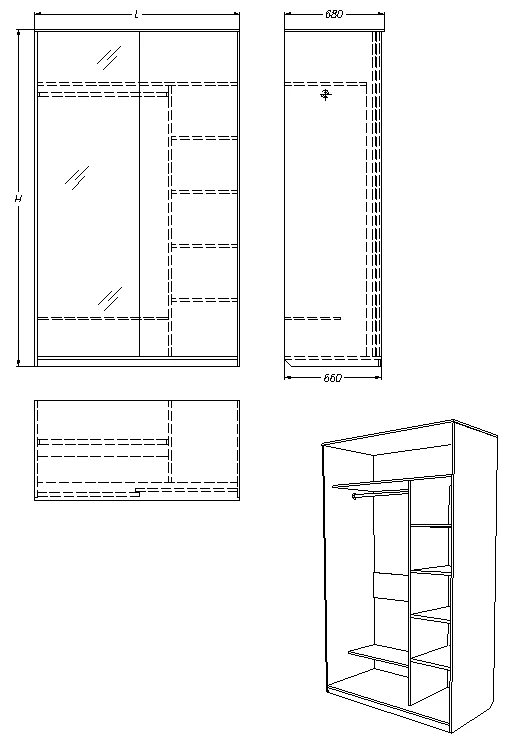 L
680
H
660