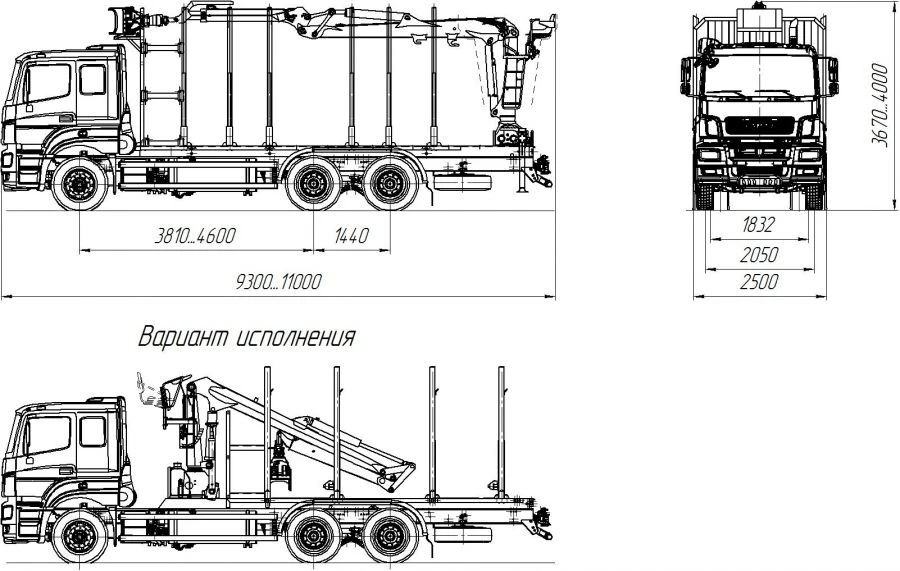 3810...4600
1440
9300...11000
3670...4000
1832
2050
2500
Вариант исполнения