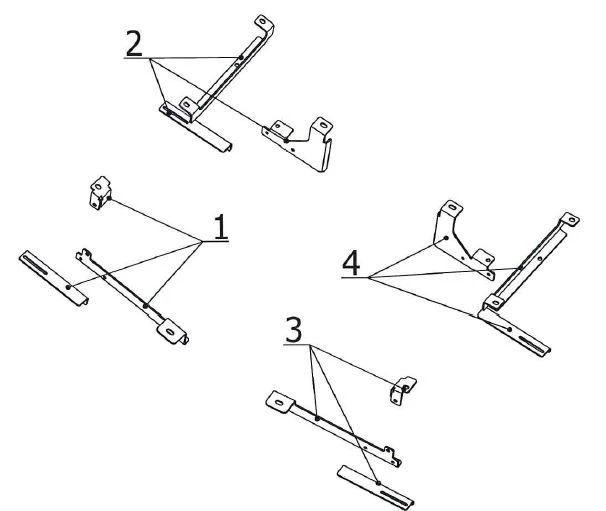 2
1
4
3