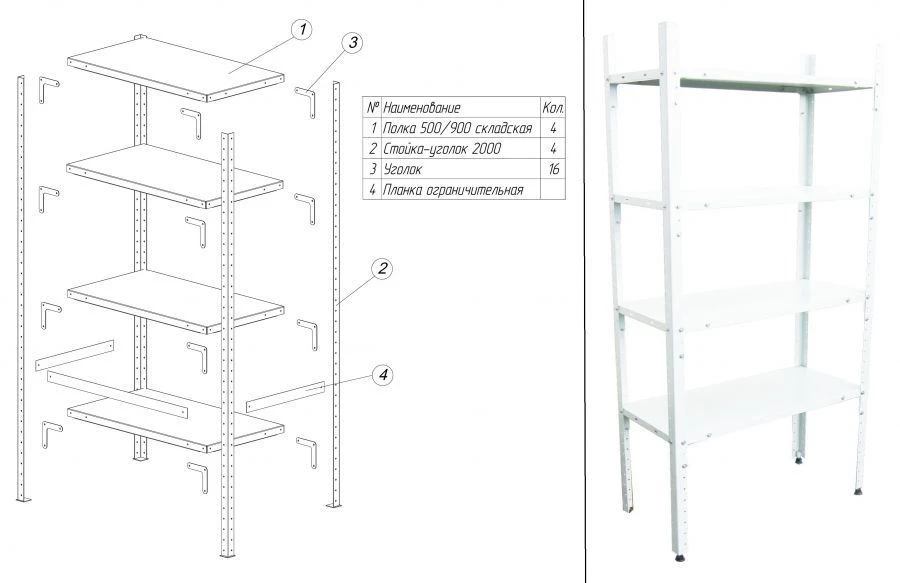 1

3

| № | Наименование | Кол. |
|---|---|---|
| 1 | Полка 500/900 складская | 4 |
| 2 | Стойка-уголок 2000 | 4 |
| 3 | Уголок | 16 |
| 4 | Планка ограничительная | |

2

4