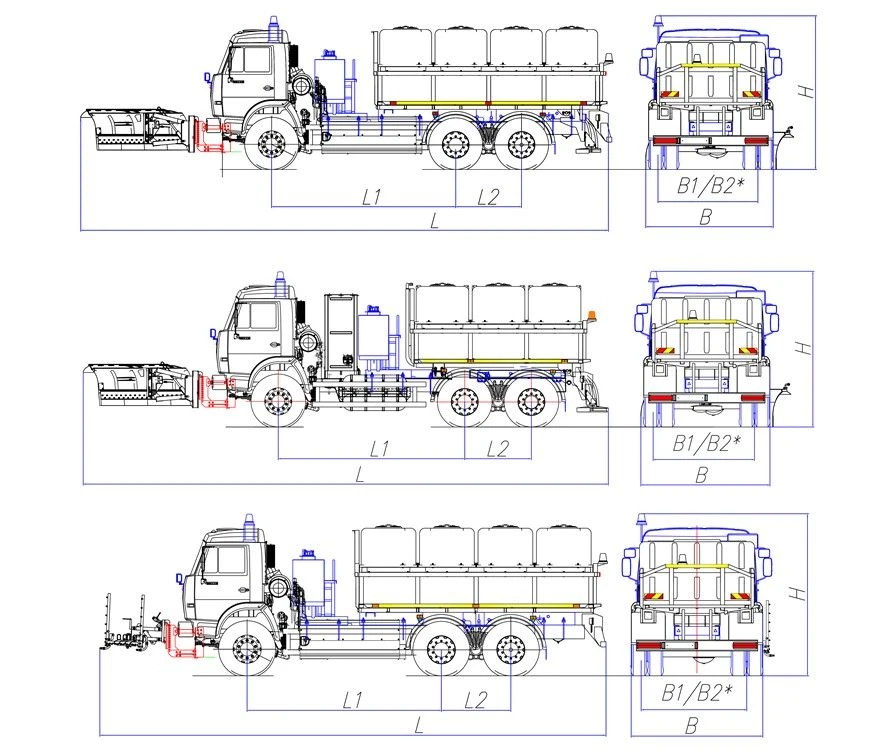 L1
L2
L
H
B1/B2*
B

L1
L2
L
H
B1/B2*
B

L1
L2
L
H
B1/B2*
B