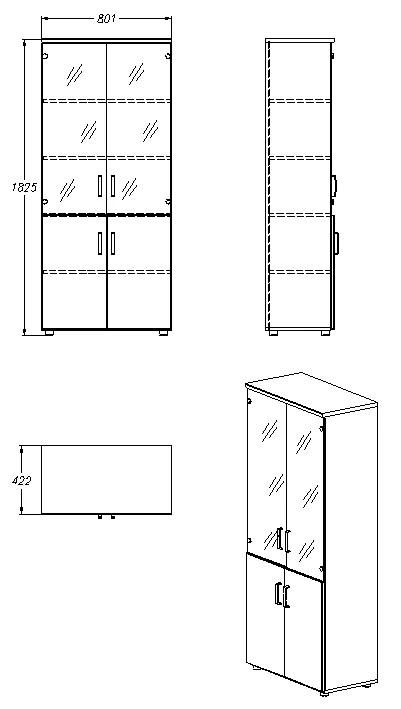 801

1825

422