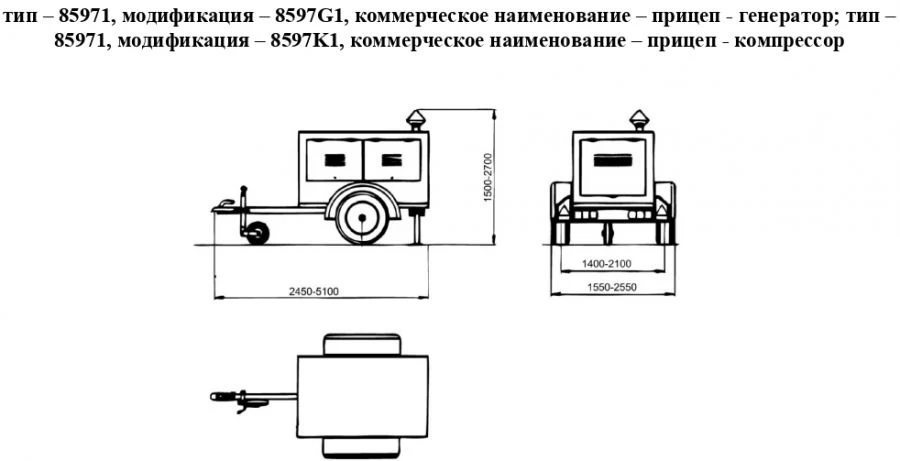 тип – 85971, модификация – 8597G1, коммерческое наименование – прицеп - генератор; тип – 85971, модификация – 8597K1, коммерческое наименование – прицеп - компрессор

1500-2700

2450-5100

1400-2100

1550-2550