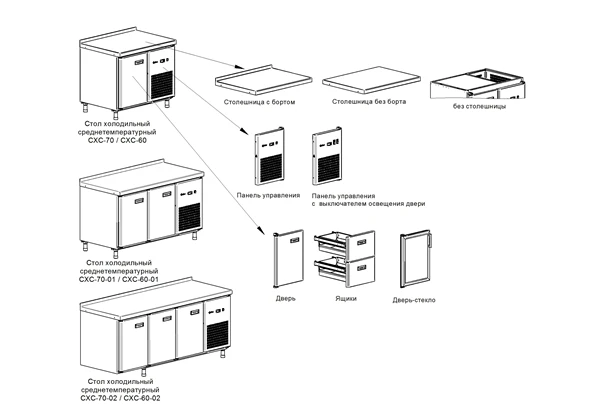 Стол холодильный среднетемпературный СХС-70 / СХС-60

Столешница с бортом

Столешница без борта

без столешницы

Панель управления

Панель управления с выключателем освещения двери

Стол холодильный среднетемпературный СХС-70-01 / СХС-60-01

Дверь

Ящики

Дверь-стекло

Стол холодильный среднетемпературный СХС-70-02 / СХС-60-02