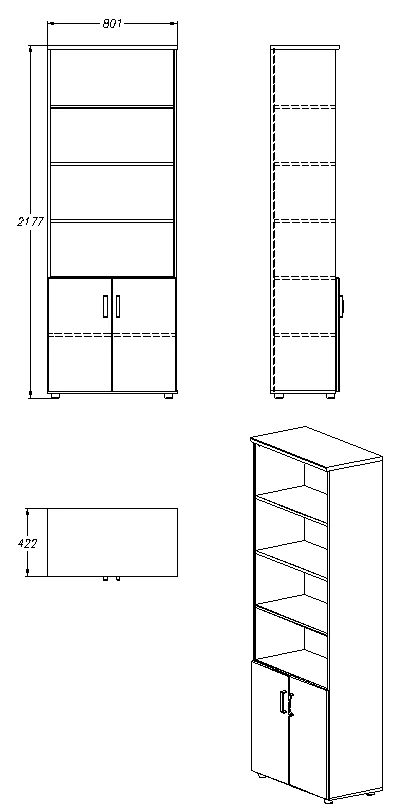 801

2177

422