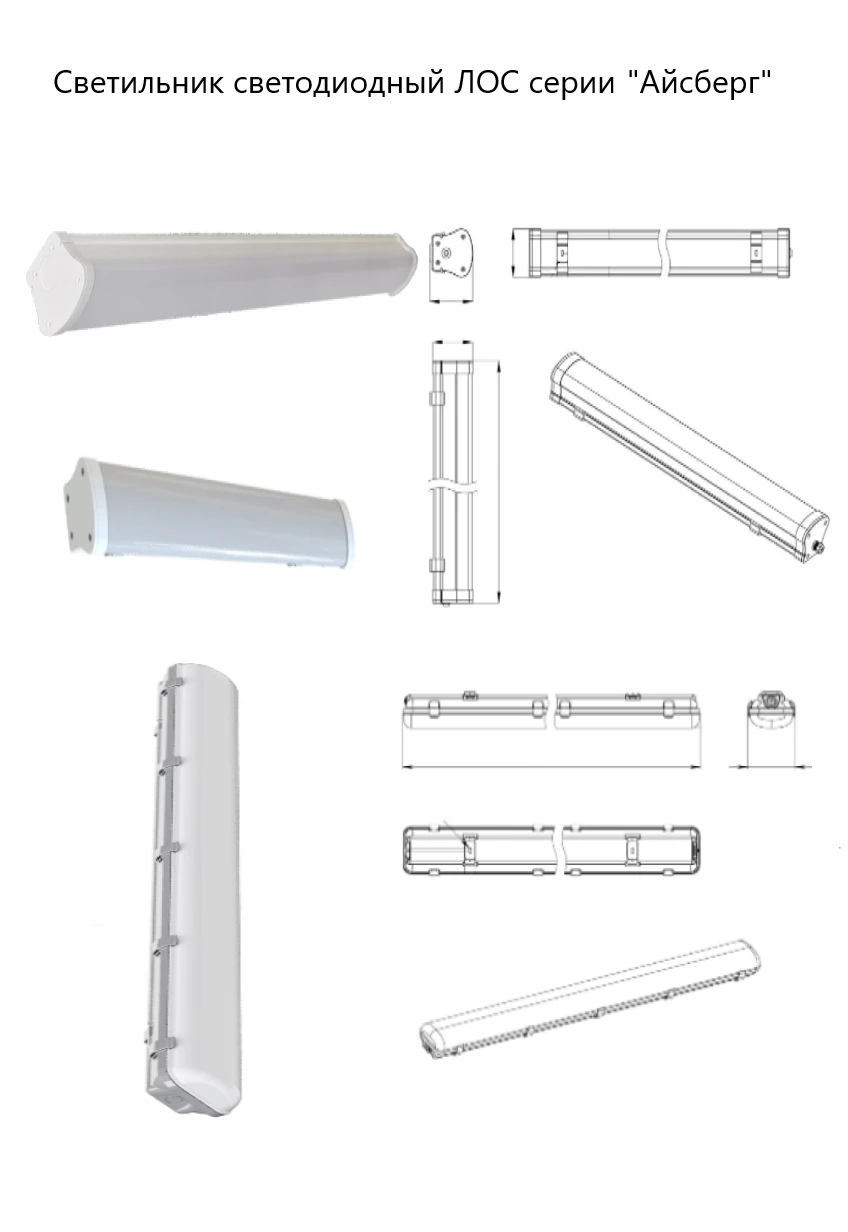 Светильник светодиодный ЛОС серии "Айсберг"