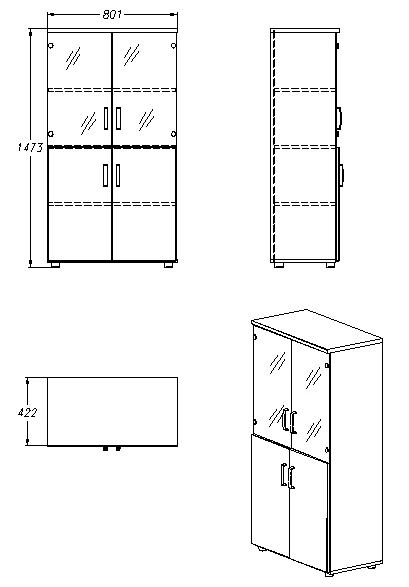 801

1473

422