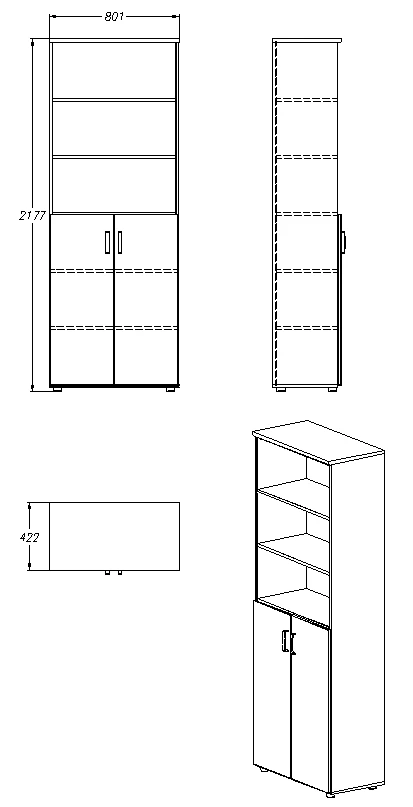 801
2177
422