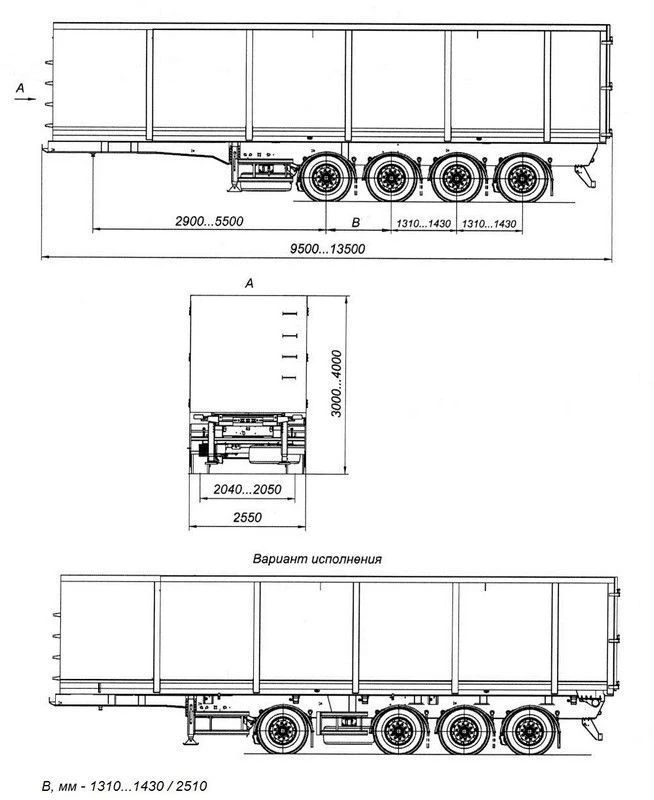 A

2900...5500

B

1310...1430

1310...1430

9500...13500

A

3000...4000

2040...2050

2550

Вариант исполнения

B, мм - 1310...1430 / 2510