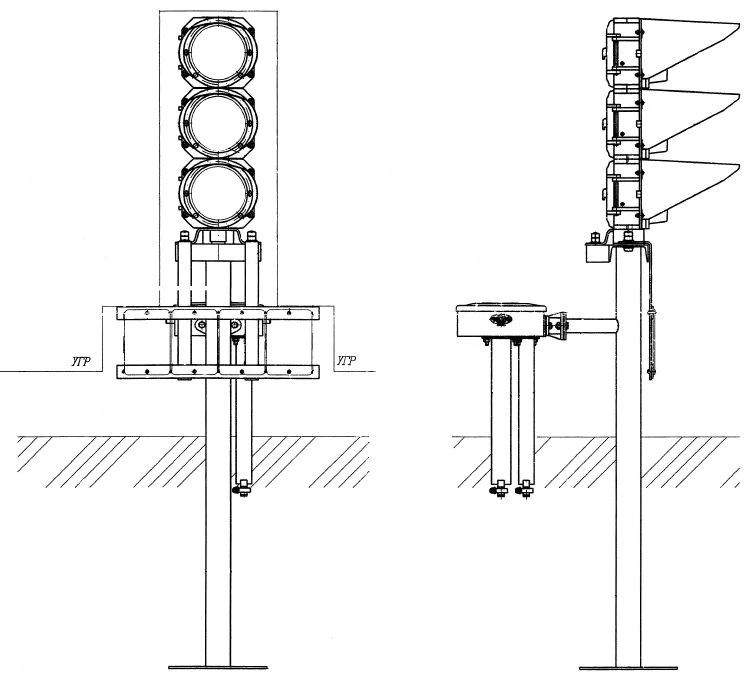 УГР
УГР