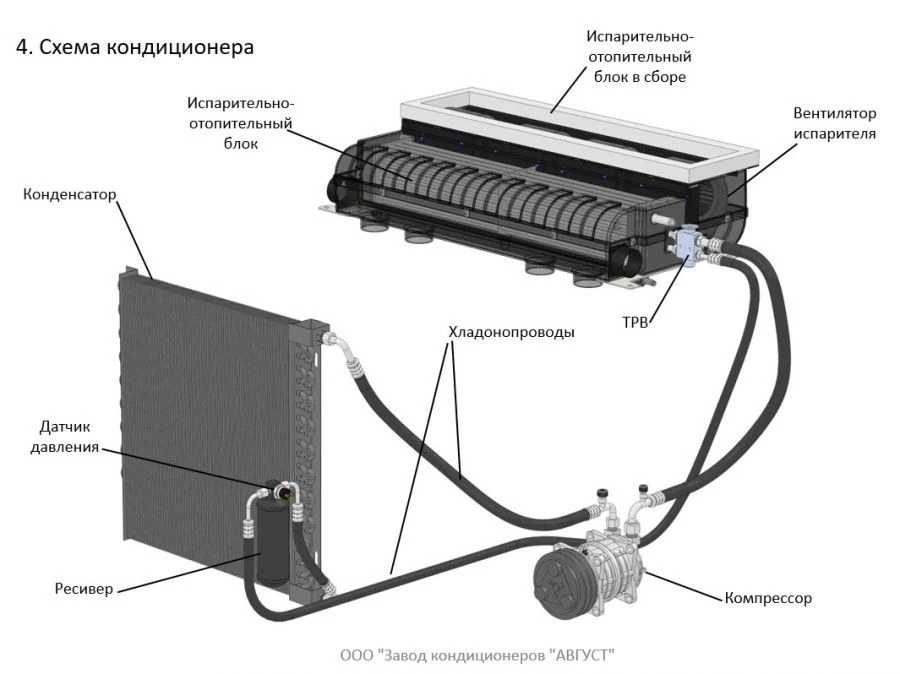 4. Схема кондиционера

Испарительно-отопительный блок в сборе

Испарительно-отопительный блок

Вентилятор испарителя

Конденсатор

ТРВ

Хладонопроводы

Датчик давления

Ресивер

Компрессор

ООО "Завод кондиционеров "АВГУСТ"