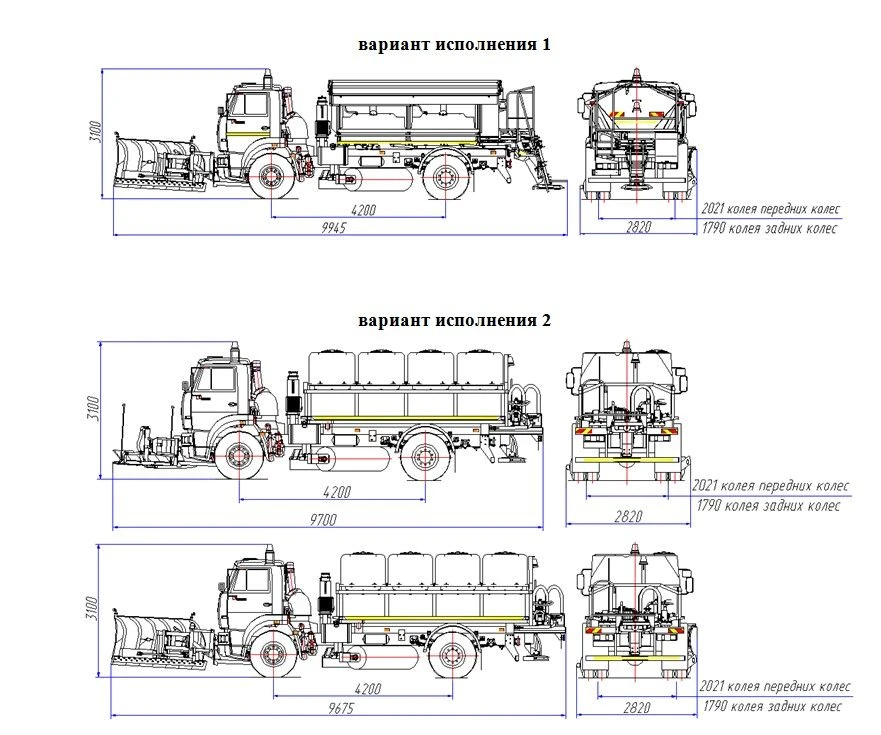 вариант исполнения 1

3100

4200

9945

2820

2021 колея передних колес

1790 колея задних колес

вариант исполнения 2

3100

4200

9700

2820

2021 колея передних колес

1790 колея задних колес

3100

4200

9675

2820

2021 колея передних колес

1790 колея задних колес