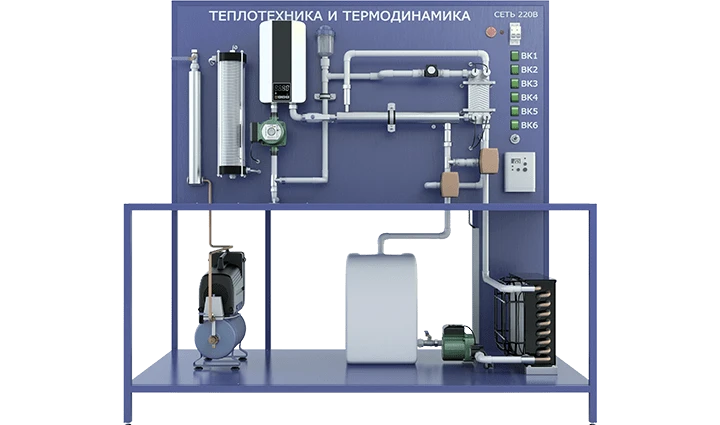 ТЕПЛОТЕХНИКА И ТЕРМОДИНАМИКА

СЕТЬ 220В

ВК1
ВК2
ВК3
ВК4
ВК5
ВК6