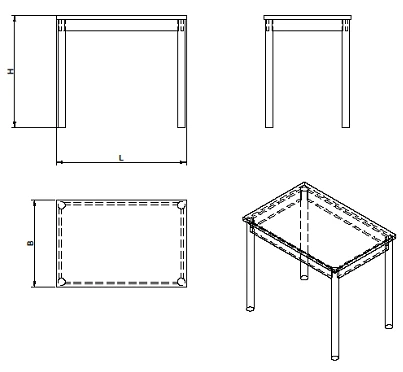 H

L

B